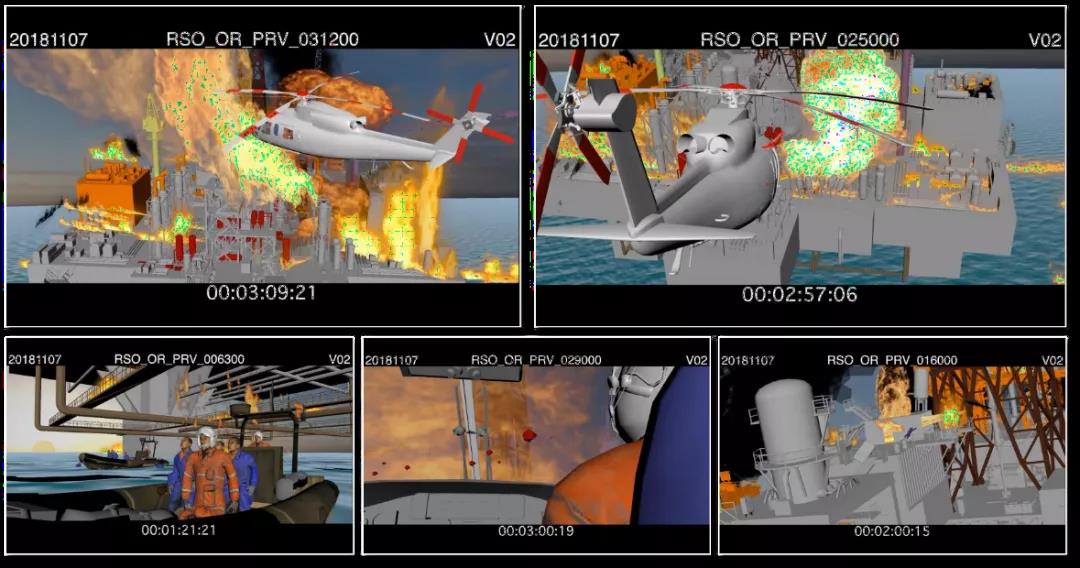 20181107 RSO_OR_PRV_031200 V02

00:03:09:21

20181107 RSO_OR_PRV_025000 V02

00:02:57:06

20181107 RSO_OR_PRV_006300 V02

00:01:21:21

20181107 RSO_OR_PRV_029000 V02

00:03:00:19

20181107 RSO_OR_PRV_016000 V02

00:02:00:15